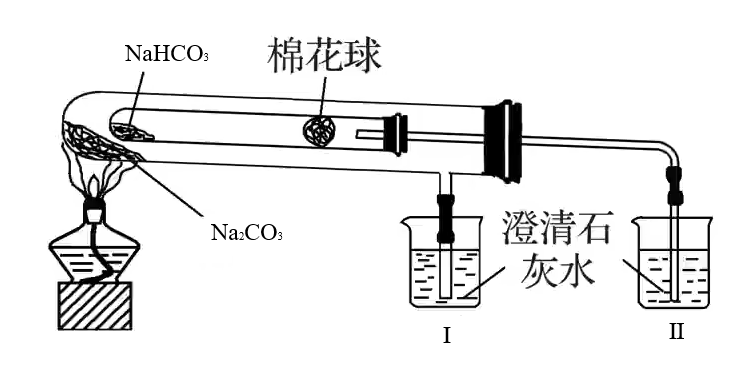 $NaHCO_3$

棉花球

$Na_2CO_3$

澄清石灰水

I

II